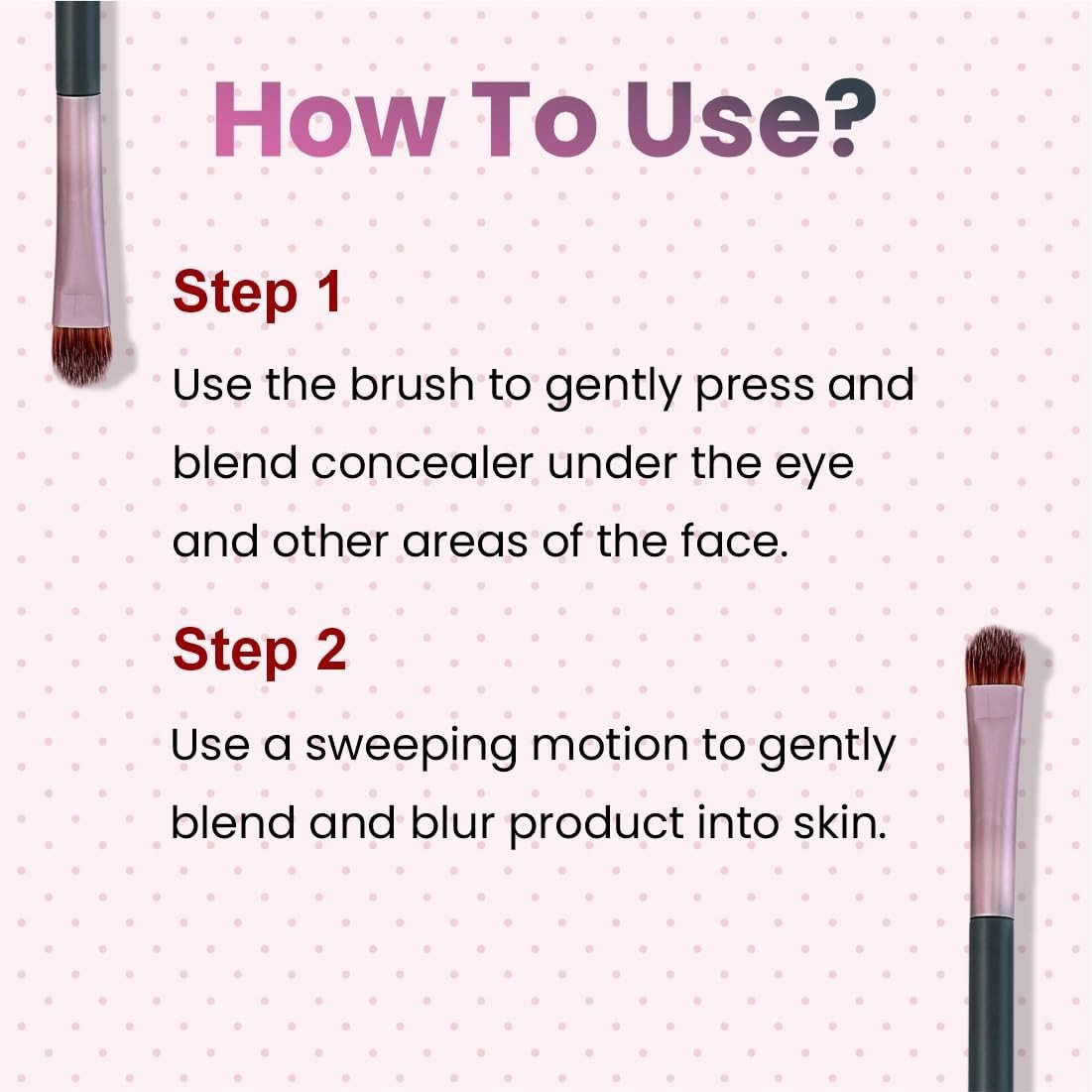 How To Use?

Step 1

Use the brush to gently press and blend concealer under the eye and other areas of the face.

Step 2

Use a sweeping motion to gently blend and blur product into skin.