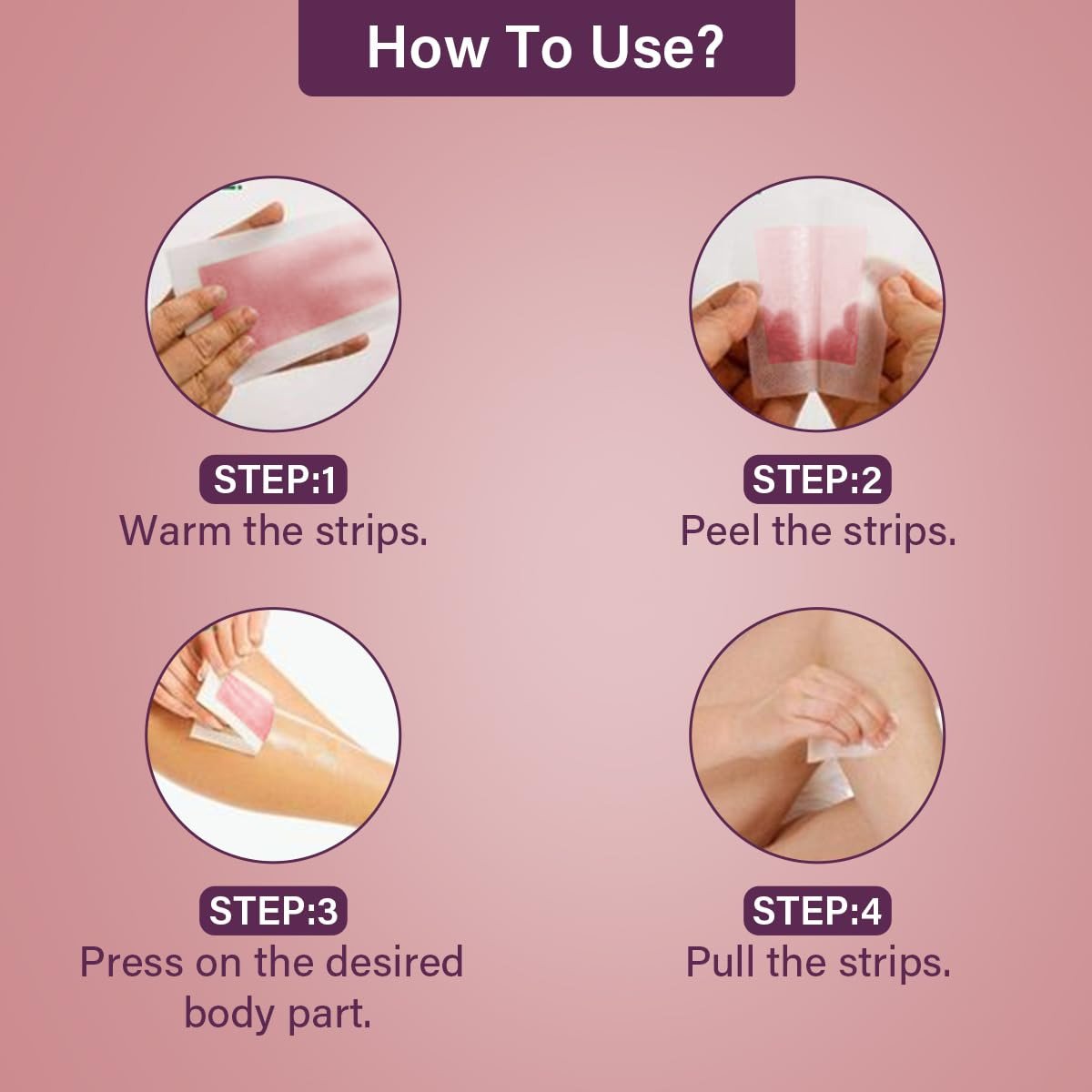 How To Use?

STEP:1
Warm the strips.

STEP:2
Peel the strips.

STEP:3
Press on the desired body part.

STEP:4
Pull the strips.