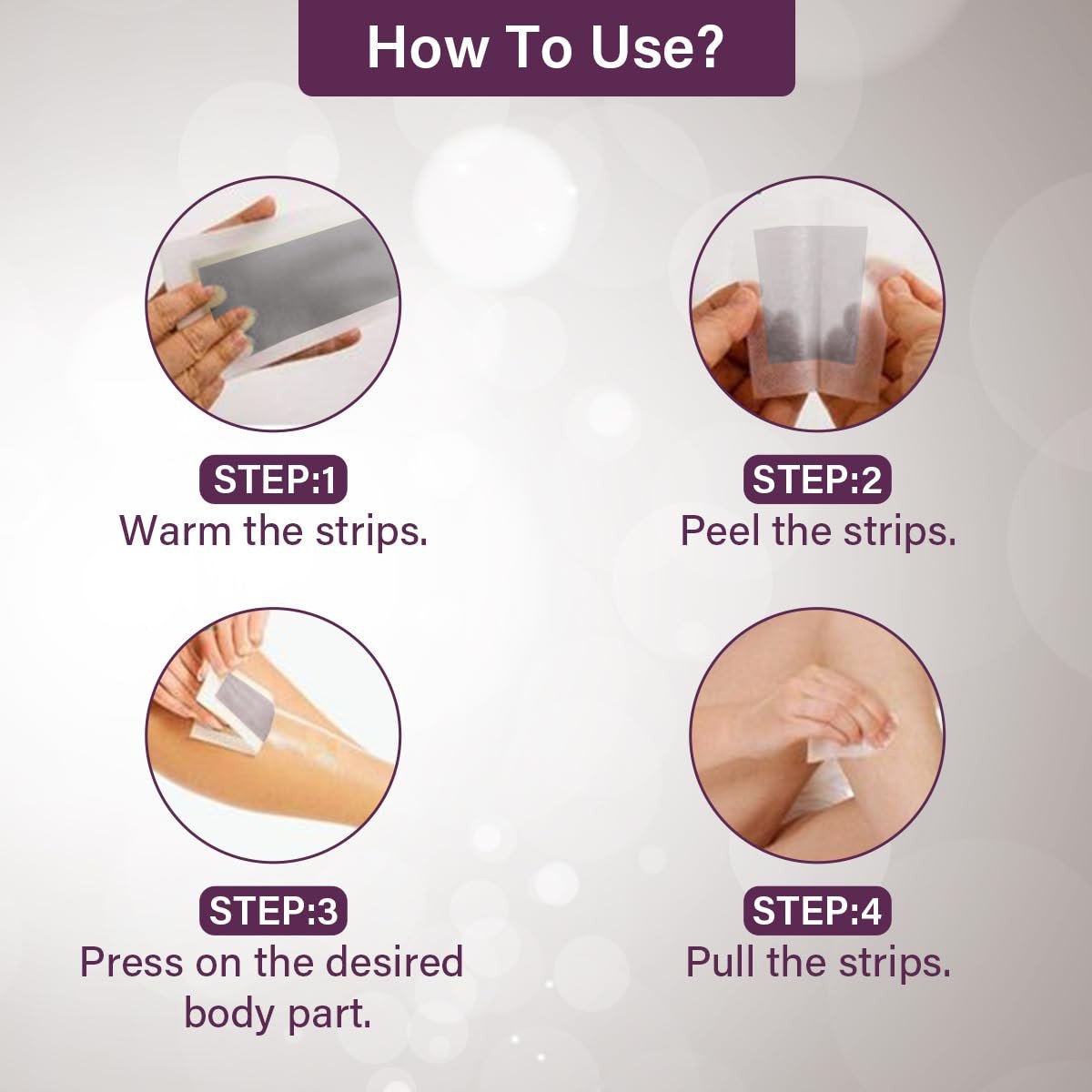 How To Use?

STEP:1
Warm the strips.

STEP:2
Peel the strips.

STEP:3
Press on the desired body part.

STEP:4
Pull the strips.