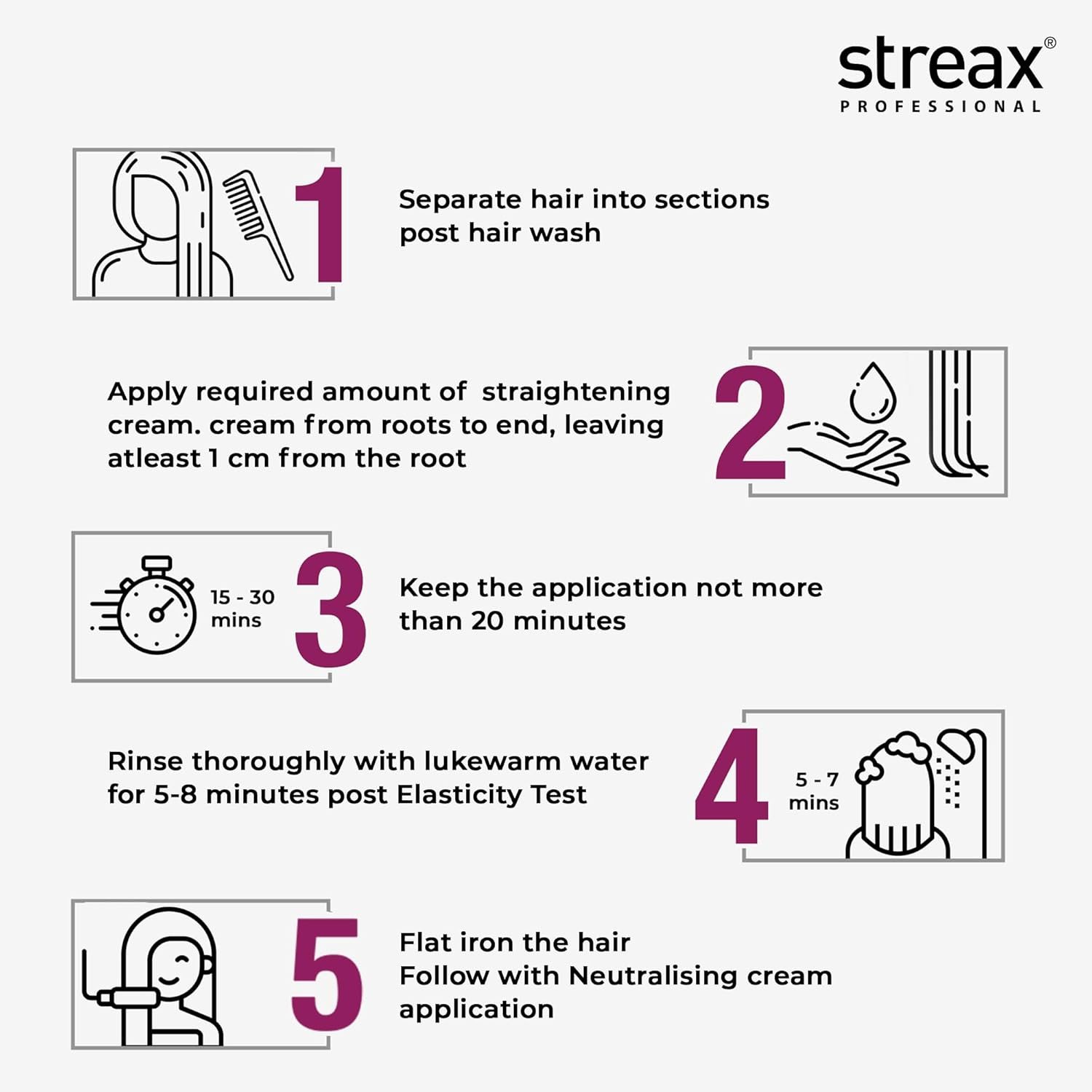 streax®
PROFESSIONAL

1

Separate hair into sections post hair wash

Apply required amount of straightening cream. cream from roots to end, leaving atleast 1 cm from the root

2

15 - 30 mins

3

Keep the application not more than 20 minutes

Rinse thoroughly with lukewarm water for 5-8 minutes post Elasticity Test

4

5 - 7 mins

5

Flat iron the hair
Follow with Neutralising cream application