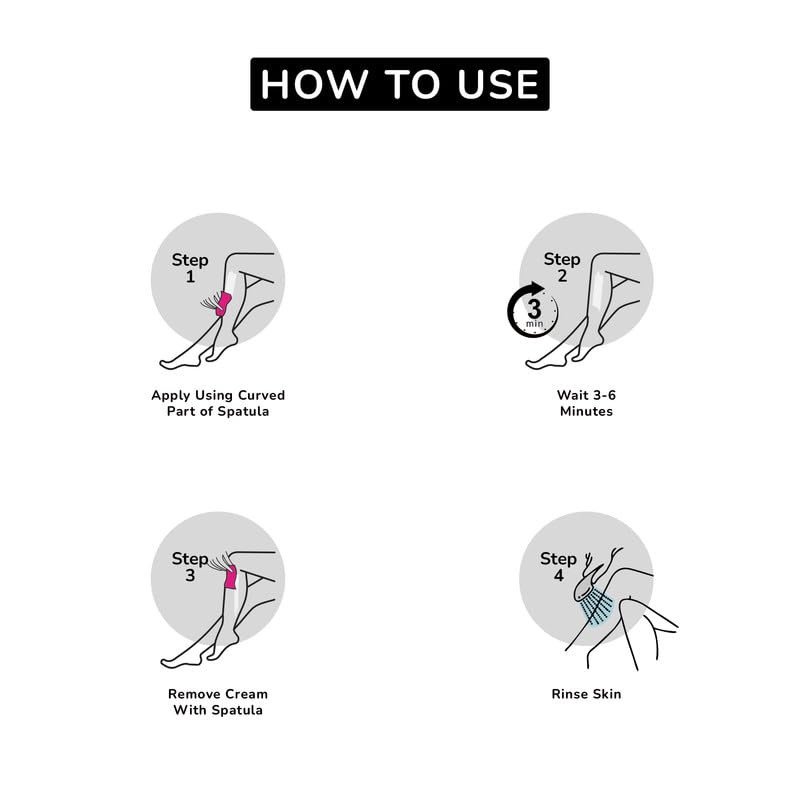 HOW TO USE

Step 1

Apply Using Curved Part of Spatula

Step 2

3 min

Wait 3-6 Minutes

Step 3

Remove Cream With Spatula

Step 4

Rinse Skin