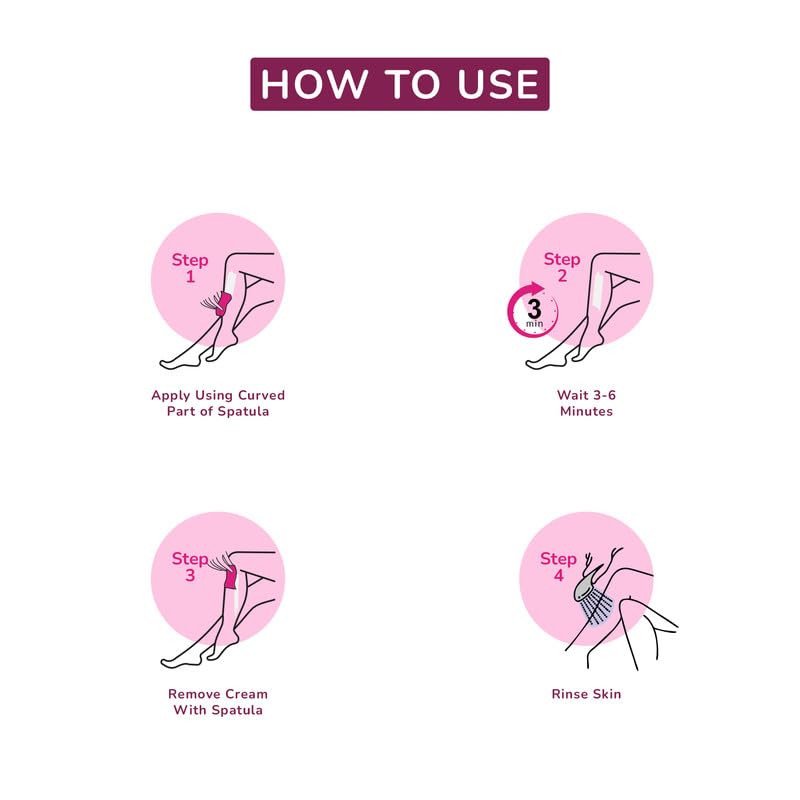 HOW TO USE

Step 1

Apply Using Curved Part of Spatula

Step 2

3 min

Wait 3-6 Minutes

Step 3

Remove Cream With Spatula

Step 4

Rinse Skin