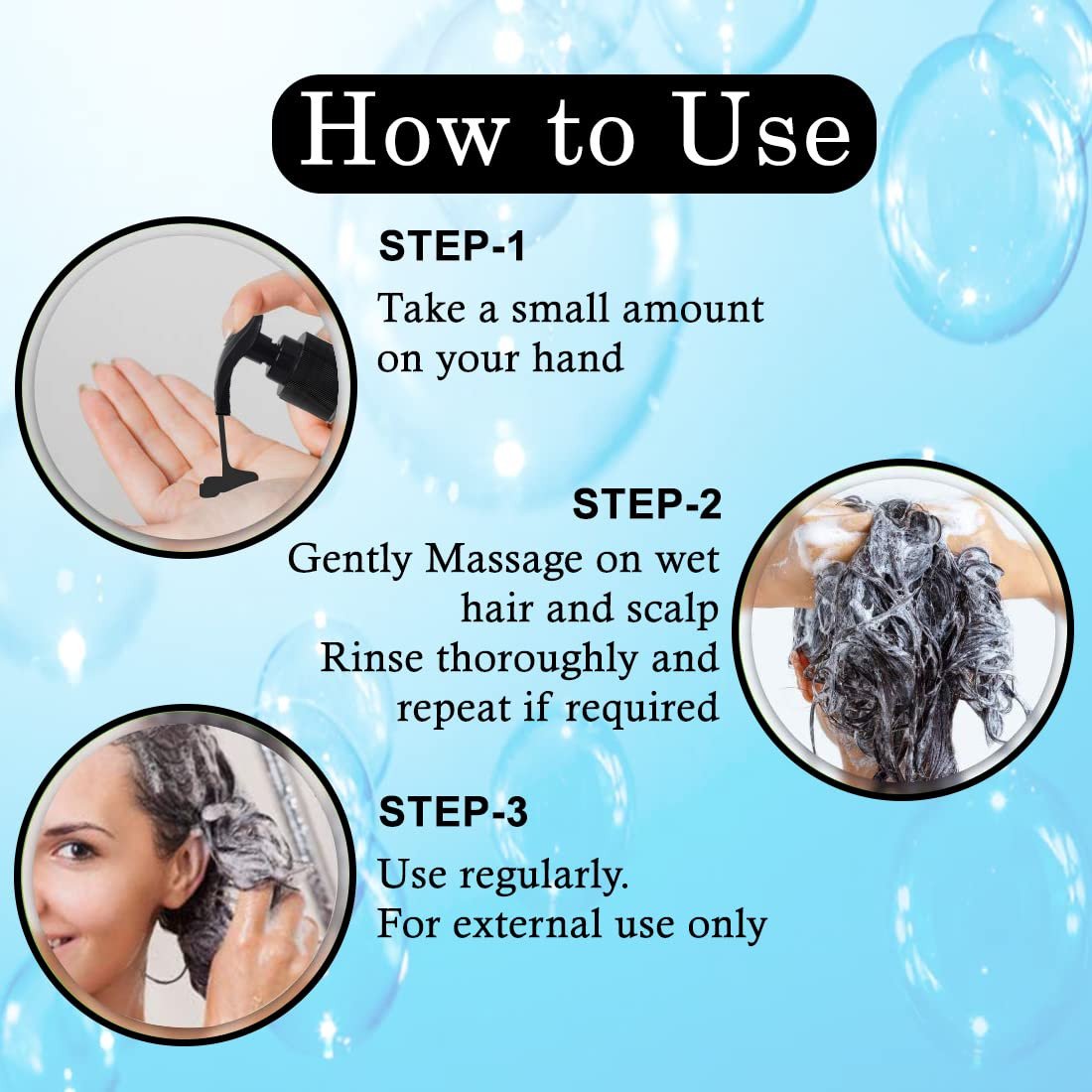 How to Use

STEP-1
Take a small amount on your hand

STEP-2
Gently Massage on wet hair and scalp
Rinse thoroughly and repeat if required

STEP-3
Use regularly.
For external use only