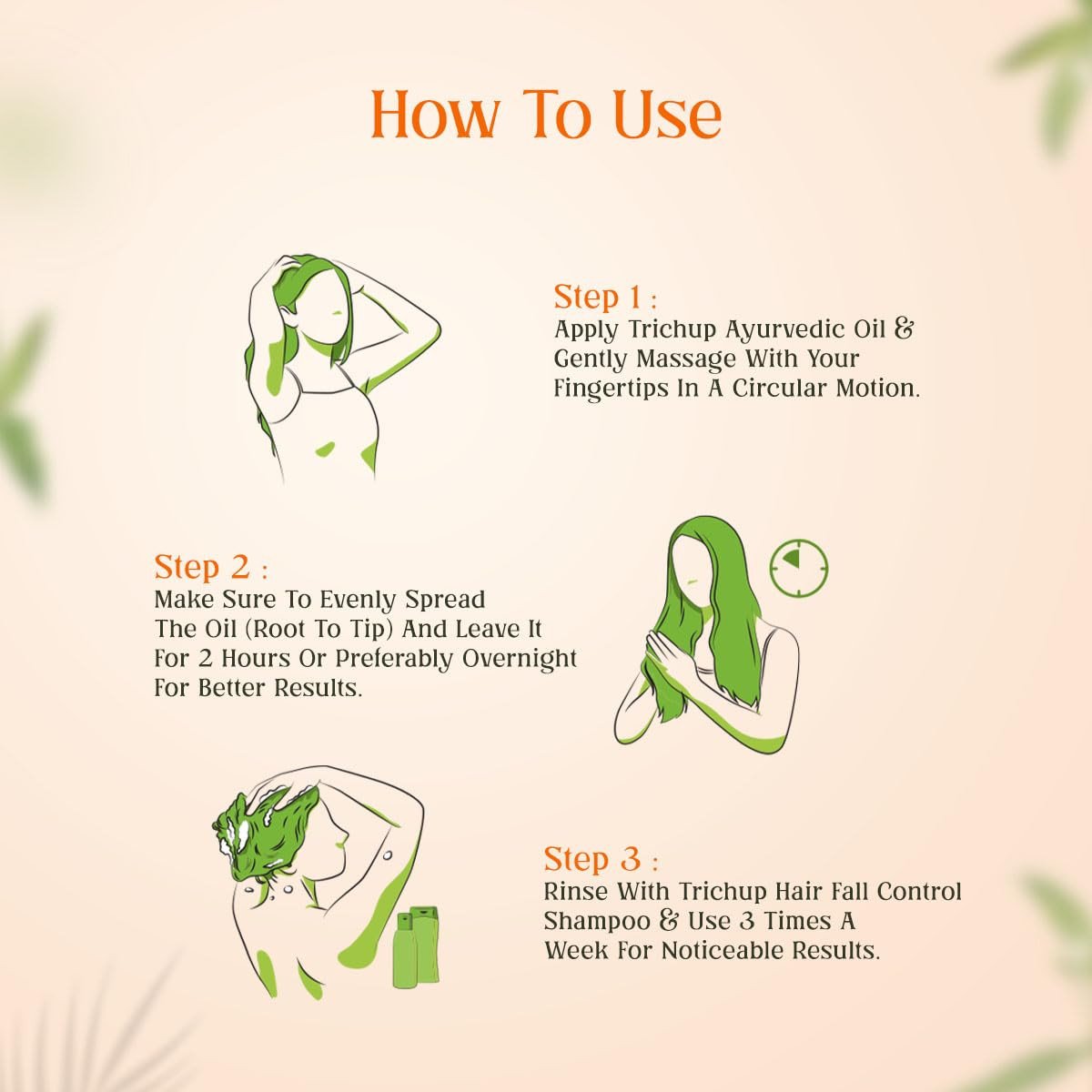 How To Use

Step 1 :
Apply Trichup Ayurvedic Oil & Gently Massage With Your Fingertips In A Circular Motion.

Step 2 :
Make Sure To Evenly Spread The Oil (Root To Tip) And Leave It For 2 Hours Or Preferably Overnight For Better Results.

Step 3 :
Rinse With Trichup Hair Fall Control Shampoo & Use 3 Times A Week For Noticeable Results.